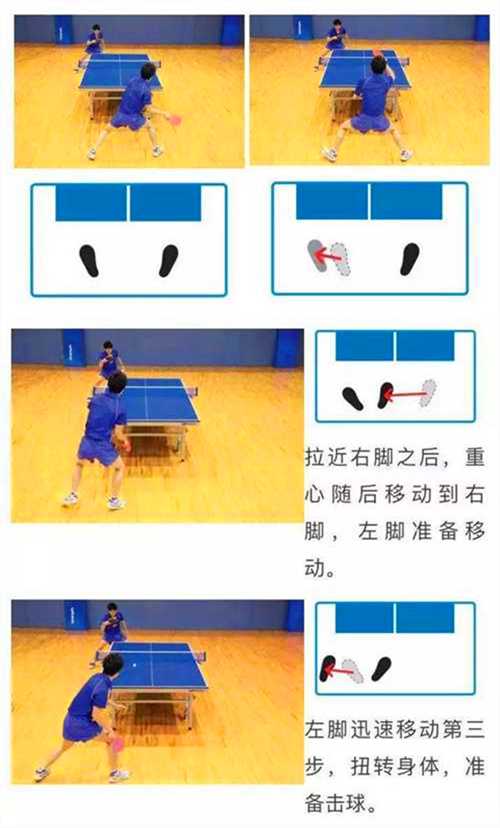 拉近右脚之后，重心随后移动到右脚，左脚准备移动。

左脚迅速移动第三步，扭转身体，准备击球。